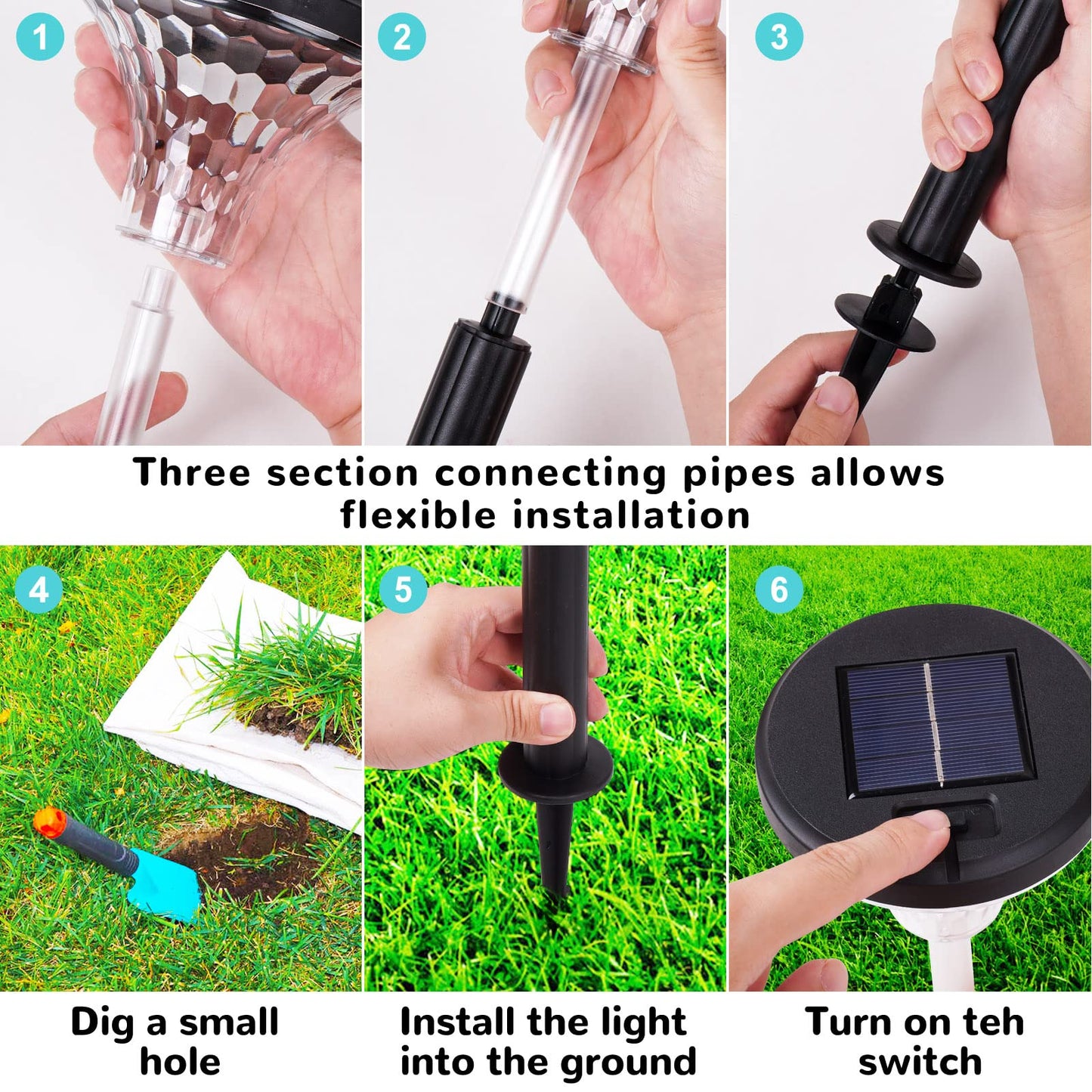 1

2

3

Three section connecting pipes allows flexible installation

4

5

6

Dig a small hole

Install the light into the ground

Turn on teh switch